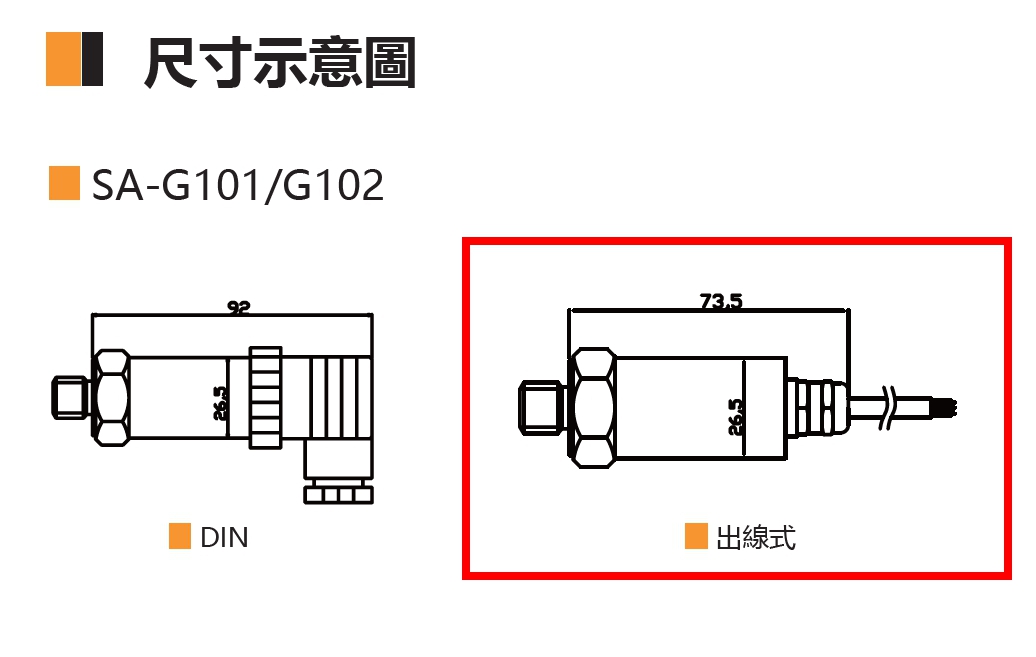 尺寸示意圖

SA-G101/G102

92

26.5

DIN

73.5

26.5

出線式